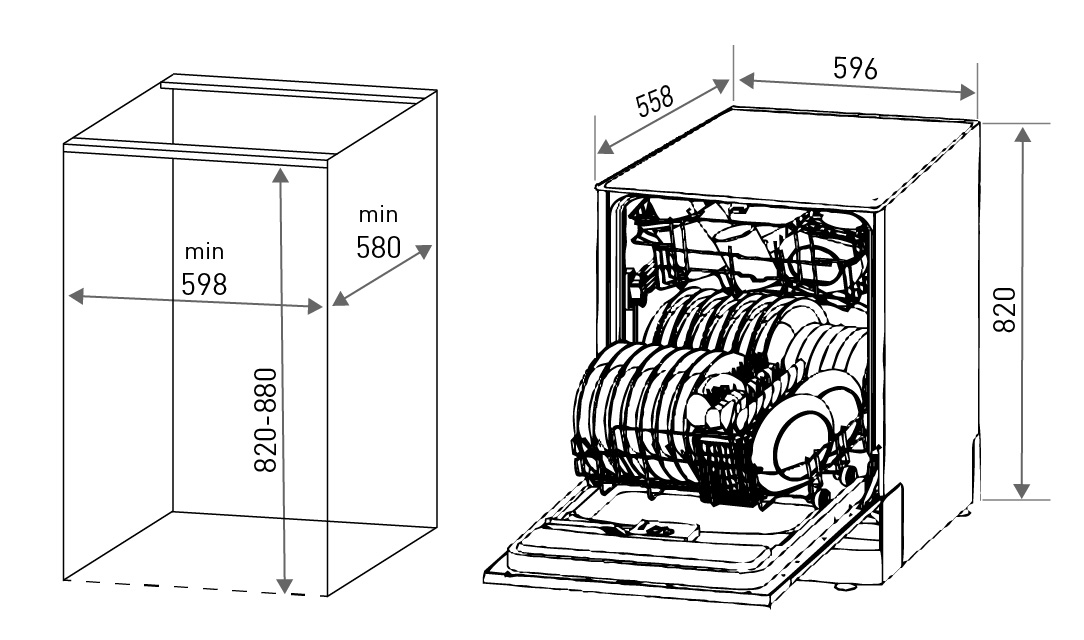 min
598

min
580

820-880

558

596

820