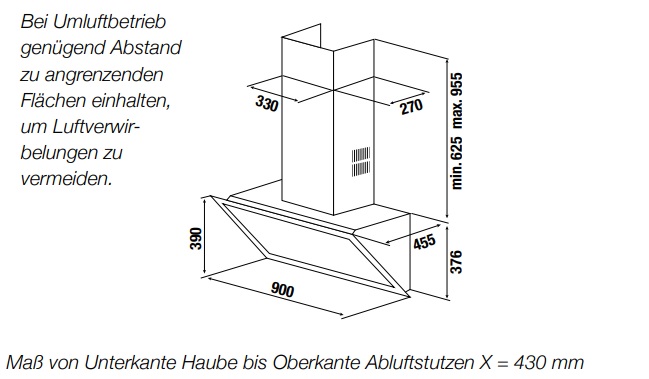 Bei Umluftbetrieb genügend Abstand zu angrenzenden Flächen einhalten, um Luftverwirbelungen zu vermeiden.

330

270

min. 625 max. 955

390

455

376

900

Maß von Unterkante Haube bis Oberkante Abluftstutzen X = 430 mm