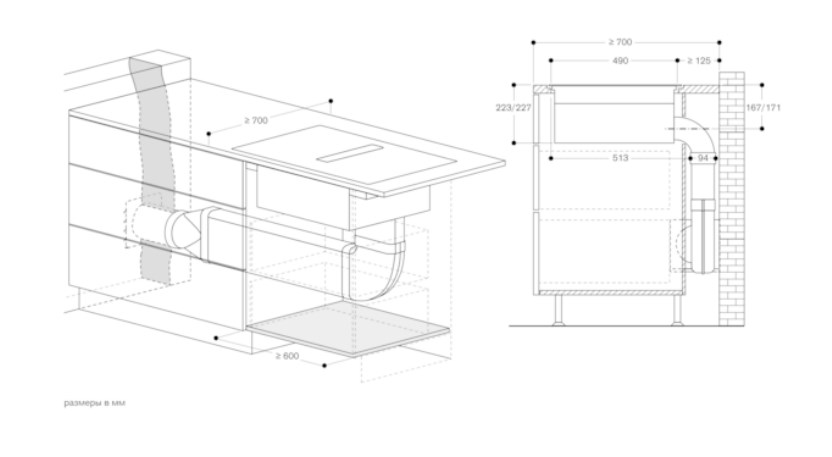 ≥ 700

≥ 600

размеры в мм

≥ 700

490

≥ 125

223/227

167/171

513

94