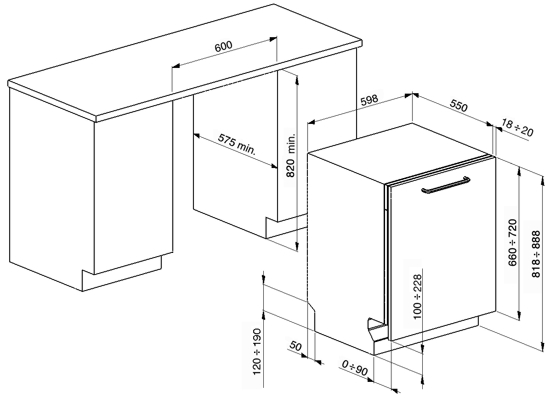 600
575 min.
820 min.
598
550
18 ÷ 20
660 ÷ 720
818 ÷ 888
100 ÷ 228
120 ÷ 190
50
0 ÷ 90